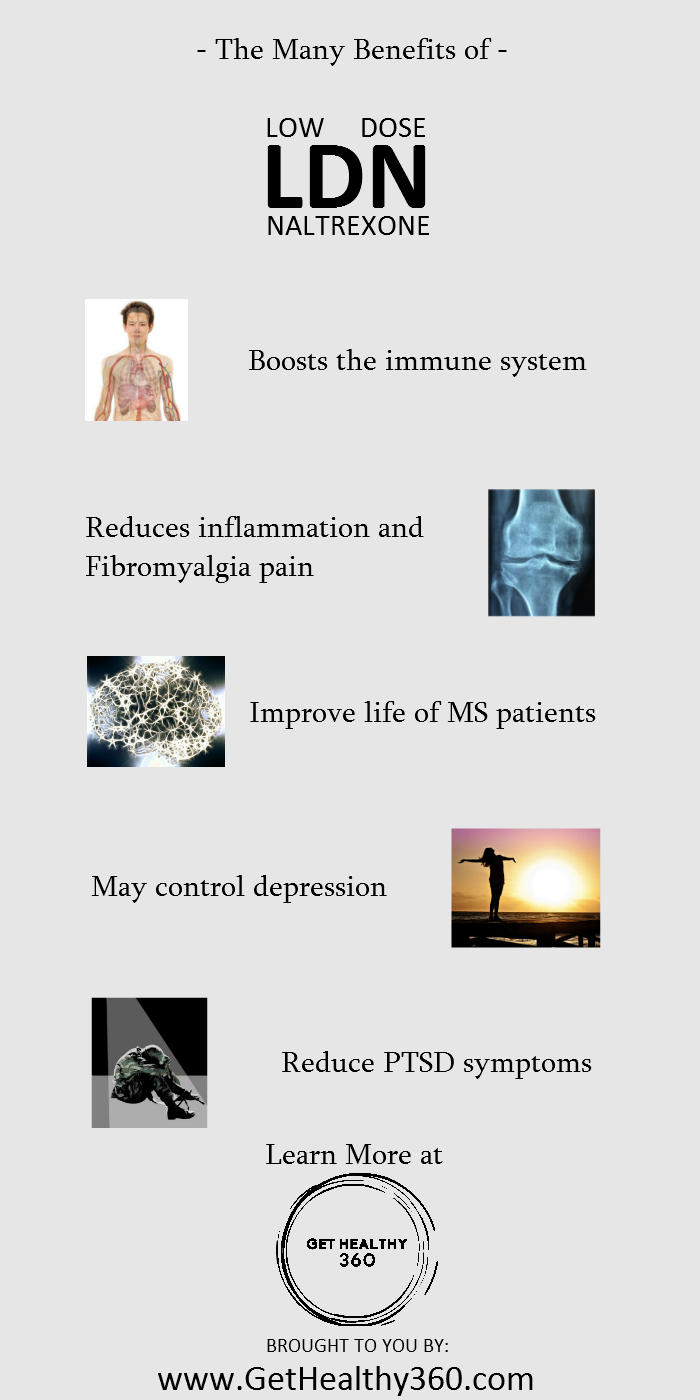 - The Many Benefits of -

LOW DOSE
LDN
NALTREXONE

Boosts the immune system

Reduces inflammation and Fibromyalgia pain

Improve life of MS patients

May control depression

Reduce PTSD symptoms

Learn More at

GET HEALTHY 360

BROUGHT TO YOU BY:
www.GetHealthy360.com